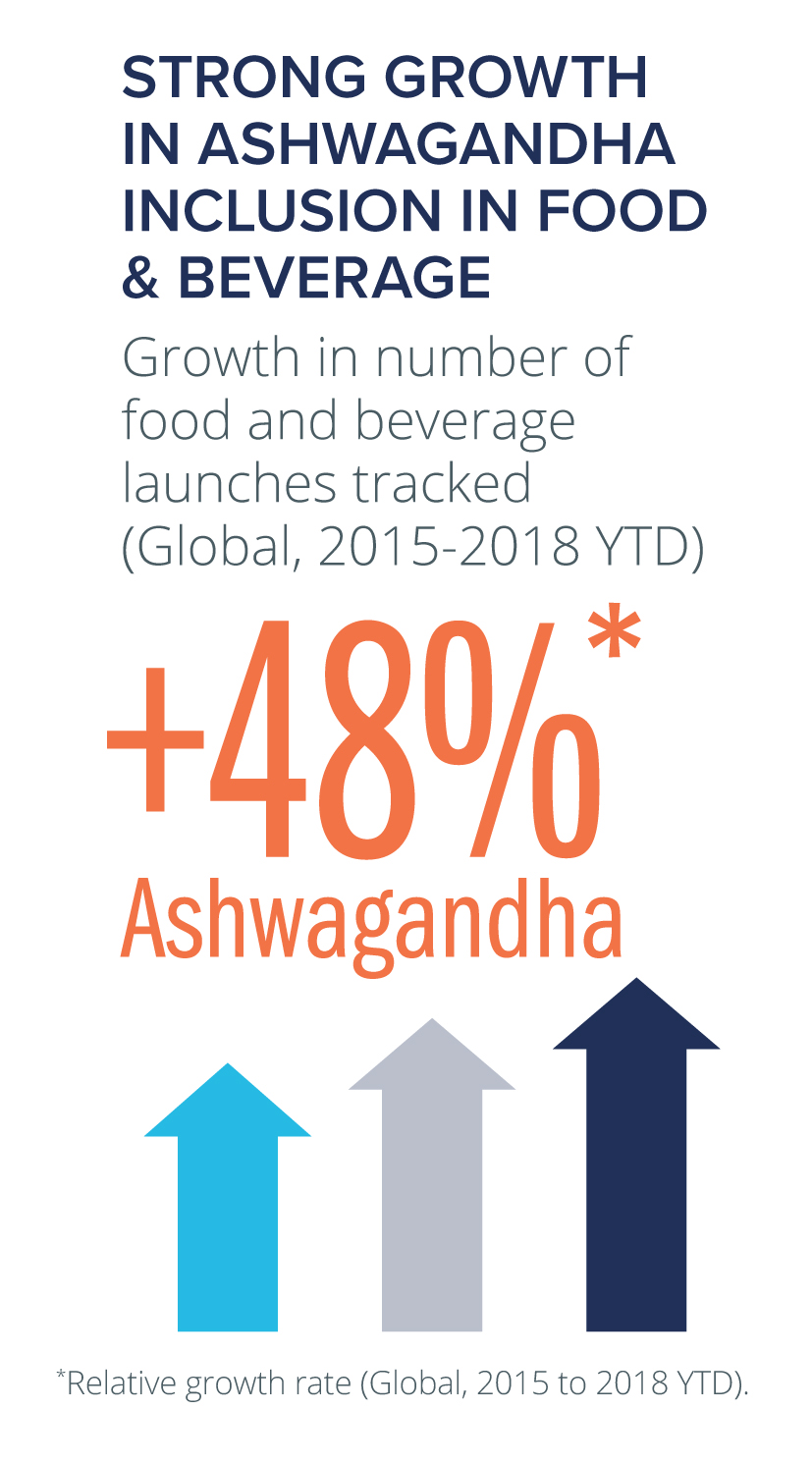 STRONG GROWTH IN ASHWAGANDHA INCLUSION IN FOOD & BEVERAGE

Growth in number of food and beverage launches tracked (Global, 2015-2018 YTD)

+48%*

Ashwagandha

*Relative growth rate (Global, 2015 to 2018 YTD).