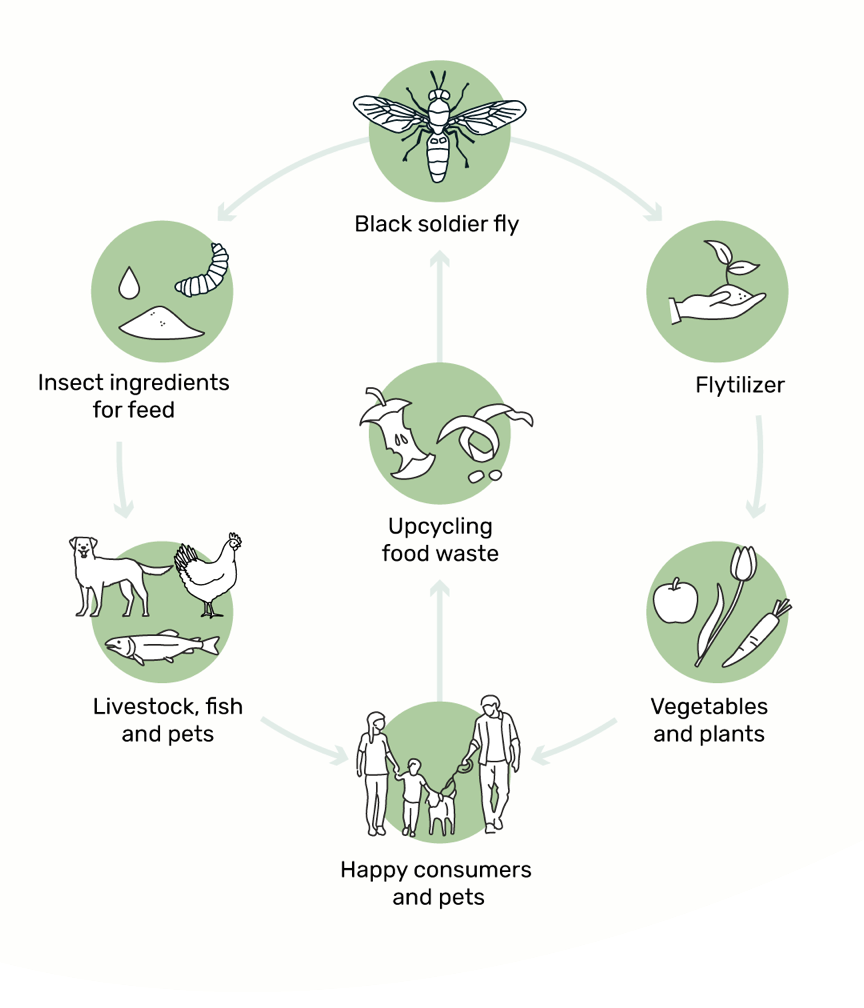 Black soldier fly

Insect ingredients for feed

Flytilizer

Upcycling food waste

Livestock, fish and pets

Vegetables and plants

Happy consumers and pets